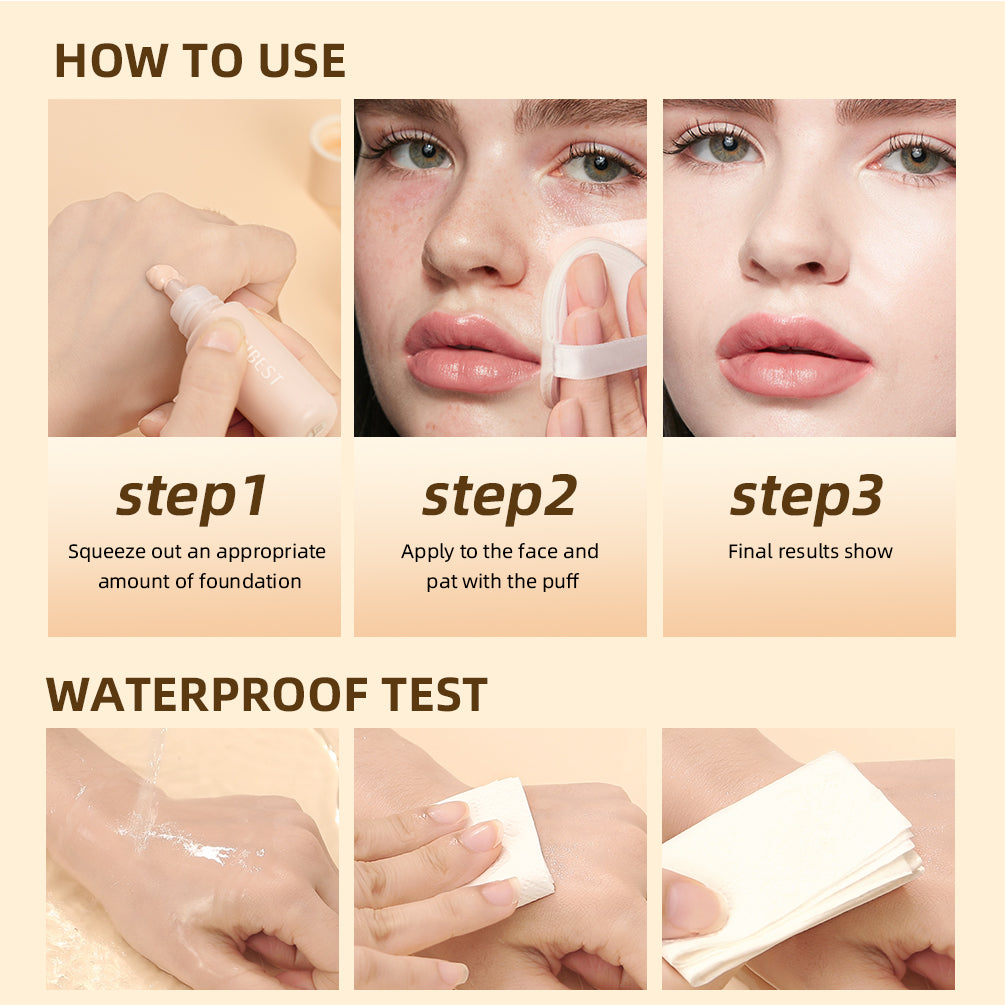 HOW TO USE

BEST

step1
Squeeze out an appropriate amount of foundation

step2
Apply to the face and pat with the puff

step3
Final results show

WATERPROOF TEST