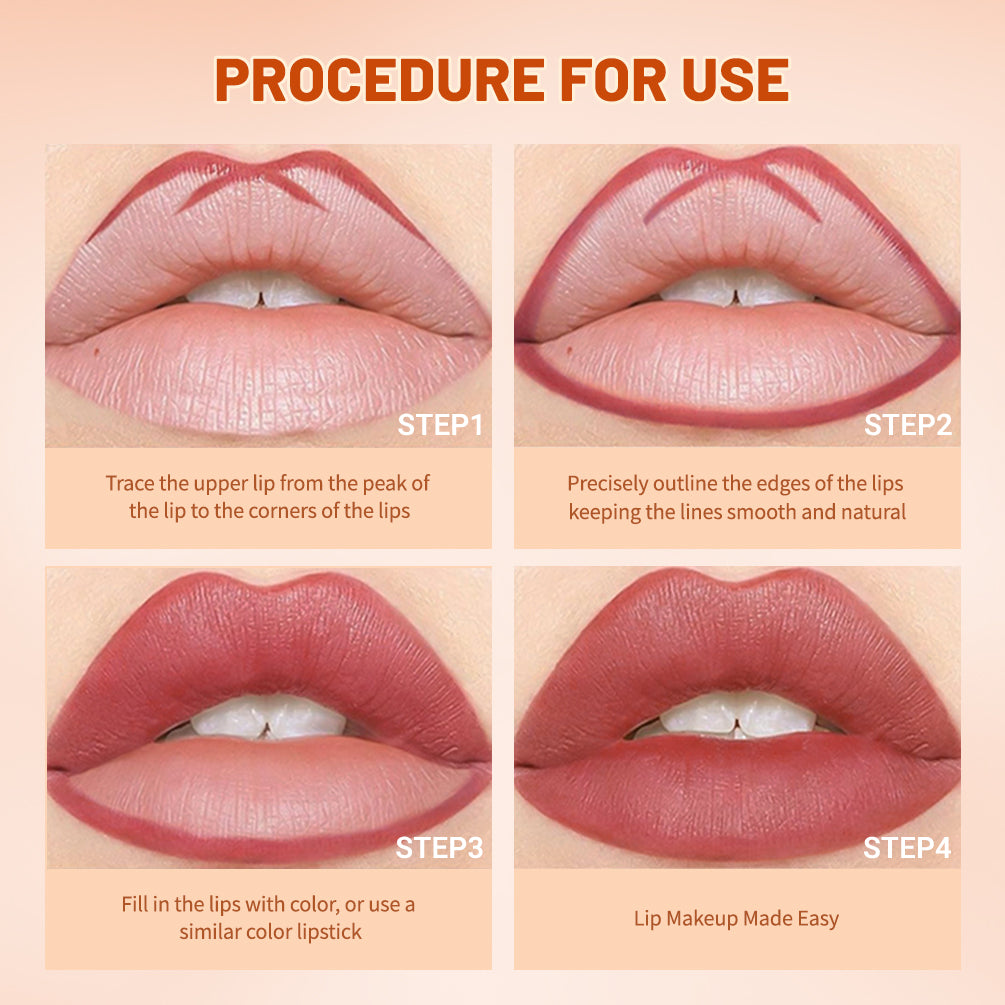 PROCEDURE FOR USE

STEP1

Trace the upper lip from the peak of the lip to the corners of the lips

STEP2

Precisely outline the edges of the lips keeping the lines smooth and natural

STEP3

Fill in the lips with color, or use a similar color lipstick

STEP4

Lip Makeup Made Easy