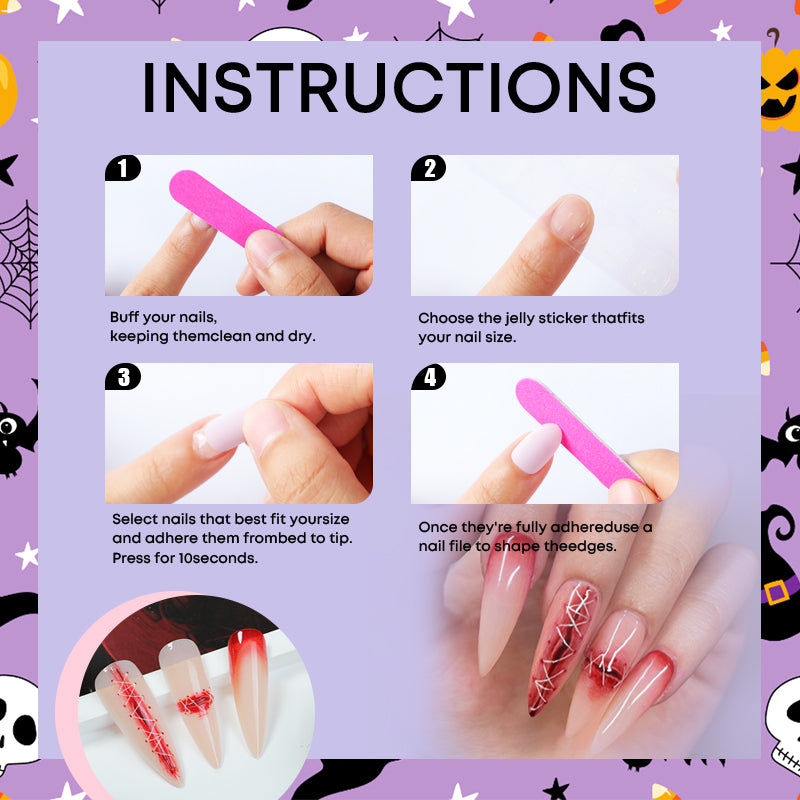 INSTRUCTIONS

1

Buff your nails, keeping themclean and dry.

2

Choose the jelly sticker thatfits your nail size.

3

Select nails that best fit yoursize and adhere them frombed to tip. Press for 10seconds.

4

Once they're fully adhereduse a nail file to shape theedges.